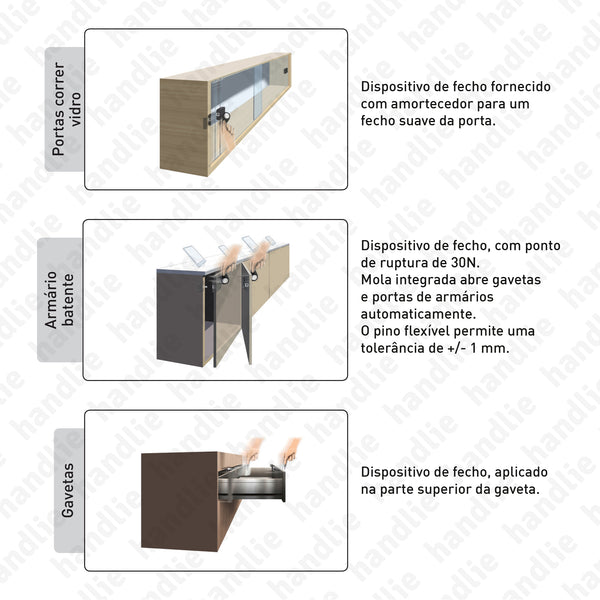 Portas correr vidro

Dispositivo de fecho fornecido com amortecedor para um fecho suave da porta.

Armário batente

Dispositivo de fecho, com ponto de ruptura de 30N.
Mola integrada abre gavetas e portas de armários automaticamente.
O pino flexível permite uma tolerância de +/- 1 mm.

Gavetas

Dispositivo de fecho, aplicado na parte superior da gaveta.

handlie